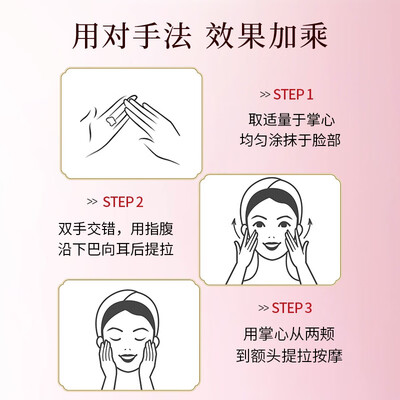 用对手法 效果加乘

>> STEP 1

取适量于掌心
均匀涂抹于脸部

>> STEP 2

双手交错，用指腹
沿下巴向耳后提拉

>> STEP 3

用掌心从两颊
到额头提拉按摩