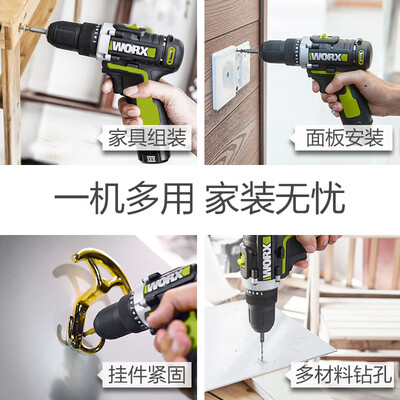 WORX
家具组装
WORX
面板安装
一机多用 家装无忧
WORX
挂件紧固
WORX
多材料钻孔