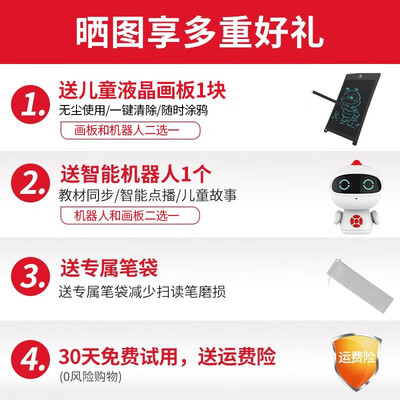 晒图享多重好礼

1. 送儿童液晶画板1块
无尘使用/一键清除/随时涂鸦
画板和机器人二选一

2. 送智能机器人1个
教材同步/智能点播/儿童故事
机器人和画板二选一

3. 送专属笔袋
送专属笔袋减少扫读笔磨损

4. 30天免费试用，送运费险
(0风险购物)
运费险