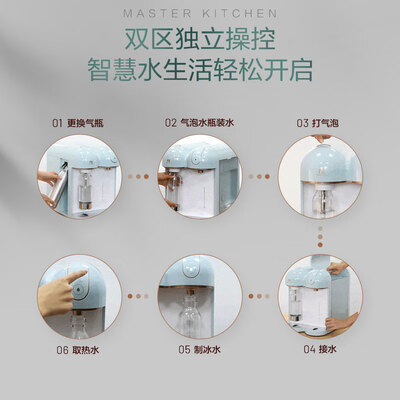 MASTER KITCHEN

双区独立操控
智慧水生活轻松开启

01 更换气瓶

02 气泡水瓶装水

03 打气泡

06 取热水

05 制冰水

04 接水