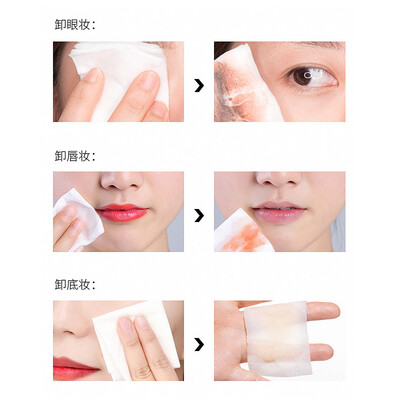 卸眼妆：

卸唇妆：

卸底妆：