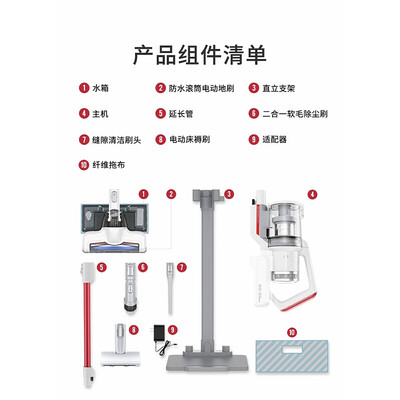 产品组件清单

1 水箱
2 防水滚筒电动地刷
3 直立支架
4 主机
5 延长管
6 二合一软毛除尘刷
7 缝隙清洁刷头
8 电动床褥刷
9 适配器
10 纤维拖布

1
2
3
4
5
6
7
8
9
10