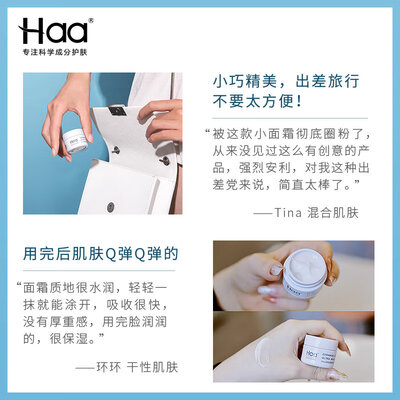 Haa®
专注科学成分护肤

小巧精美，出差旅行不要太方便！

“被这款小面霜彻底圈粉了，从来没见过这么有创意的产品，强烈安利，对我这种出差党来说，简直太棒了。”

——Tina 混合肌肤

用完后肌肤Q弹Q弹的

“面霜质地很水润，轻轻一抹就能涂开，吸收很快，没有厚重感，用完脸润润的，很保湿。”

——环环 干性肌肤

Haa

Haa