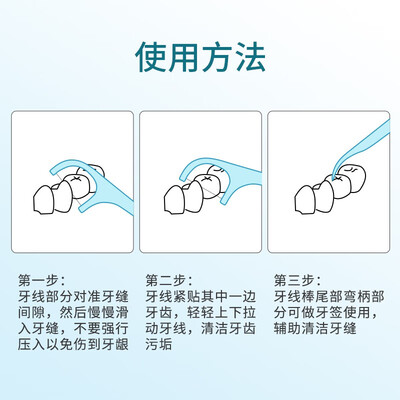 使用方法

第一步：
牙线部分对准牙缝间隙，然后慢慢滑入牙缝，不要强行压入以免伤到牙龈

第二步：
牙线紧贴其中一边牙齿，轻轻上下拉动牙线，清洁牙齿污垢

第三步：
牙线棒尾部弯柄部分可做牙签使用，辅助清洁牙缝