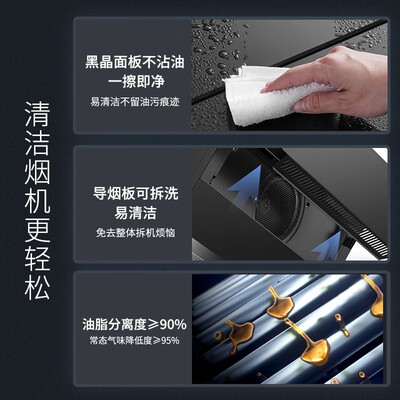 清洁烟机更轻松

黑晶面板不沾油
一擦即净
易清洁不留油污痕迹

导烟板可拆洗
易清洁
免去整体拆机烦恼

油脂分离度≥90%
常态气味降低度≥95%