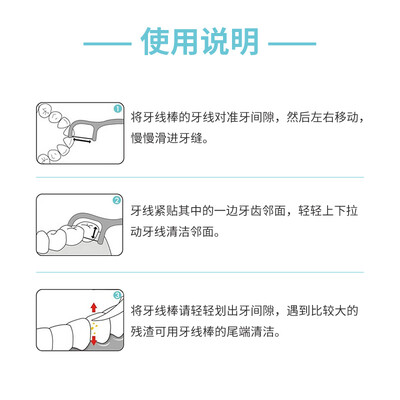 使用说明

1

将牙线棒的牙线对准牙间隙，然后左右移动，慢慢滑进牙缝。

2

牙线紧贴其中的一边牙齿邻面，轻轻上下拉动牙线清洁邻面。

3

将牙线棒请轻轻划出牙间隙，遇到比较大的残渣可用牙线棒的尾端清洁。