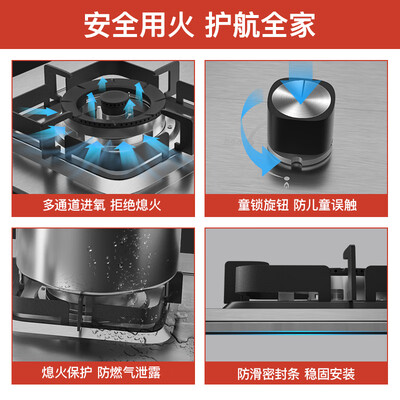 安全用火 护航全家

多通道进氧 拒绝熄火

童锁旋钮 防儿童误触

熄火保护 防燃气泄露

防滑密封条 稳固安装