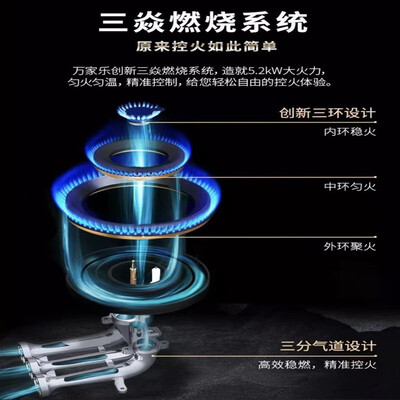 三焱燃烧系统

原来控火如此简单

万家乐创新三焱燃烧系统，造就5.2kW大火力，匀火匀温，精准控制，给您轻松自由的控火体验。

创新三环设计

内环稳火

中环匀火

外环聚火

三分气道设计

高效稳燃，精准控火