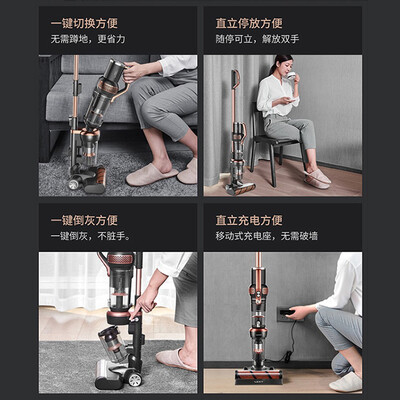 一键切换方便
无需蹲地，更省力

直立停放方便
随停可立，解放双手

一键倒灰方便
一键倒灰，不脏手。

直立充电方便
移动式充电座，无需破墙