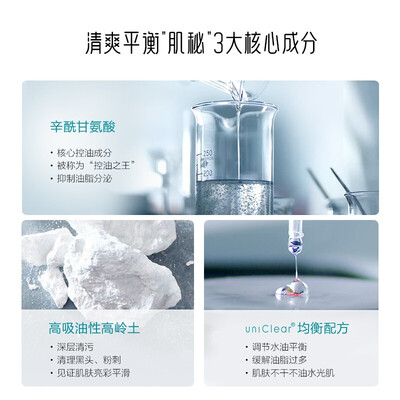 清爽平衡"肌秘"3大核心成分

辛酰甘氨酸

· 核心控油成分
· 被称为"控油之王"
· 抑制油脂分泌

250
200

高吸油性高岭土

· 深层清污
· 清理黑头、粉刺
· 见证肌肤亮彩平滑

uniClear® 均衡配方

· 调节水油平衡
· 缓解油脂过多
· 肌肤不干不油水光肌