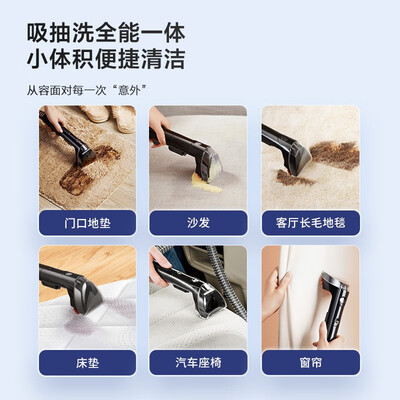 吸抽洗全能一体
小体积便捷清洁

从容面对每一次“意外”

门口地垫

沙发

客厅长毛地毯

床垫

汽车座椅

窗帘