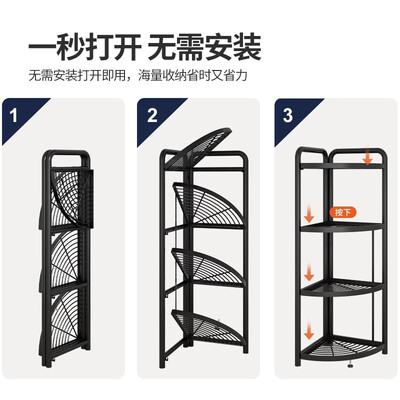 一秒打开 无需安装

无需安装打开即用，海量收纳省时又省力

1

2

3

按下