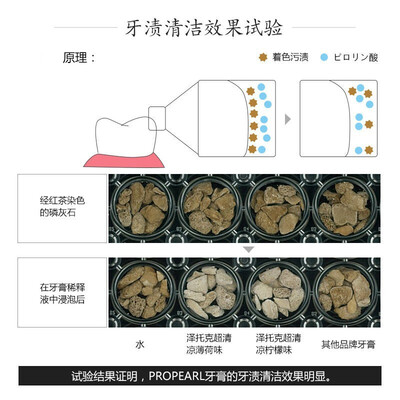 牙渍清洁效果试验

原理：

着色污渍 ピロリン酸

经红茶染色的磷灰石

在牙膏稀释液中浸泡后

水

泽托克超清凉薄荷味

泽托克超清凉柠檬味

其他品牌牙膏

试验结果证明，PROPEARL牙膏的牙渍清洁效果明显。