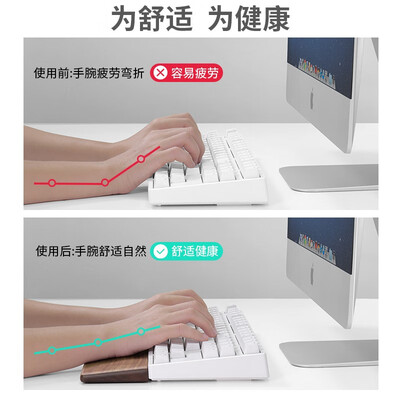 为舒适 为健康

使用前:手腕疲劳弯折 容易疲劳

使用后:手腕舒适自然 舒适健康