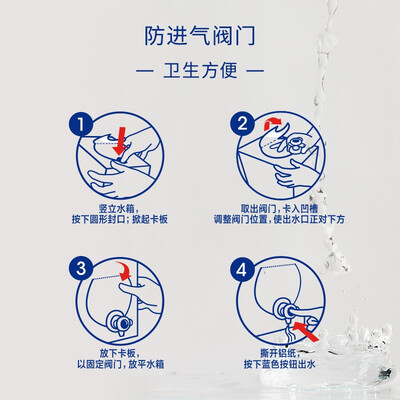 防进气阀门

— 卫生方便 —

1

竖立水箱，
按下圆形封口；掀起卡板

2

取出阀门，卡入凹槽
调整阀门位置，使出水口正对下方

3

放下卡板，
以固定阀门，放平水箱

4

撕开铝纸，
按下蓝色按钮出水