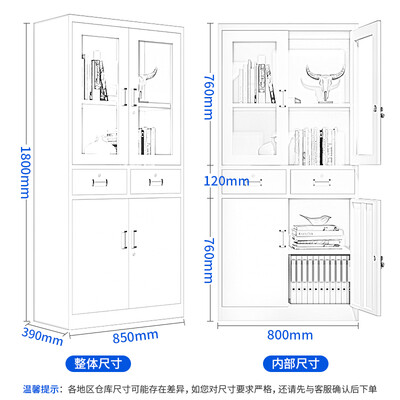 1800mm

390mm

850mm

整体尺寸

760mm

120mm

760mm

800mm

内部尺寸

温馨提示：各地区仓库尺寸可能存在差异，如您对尺寸要求严格，还请先与客服确认后下单