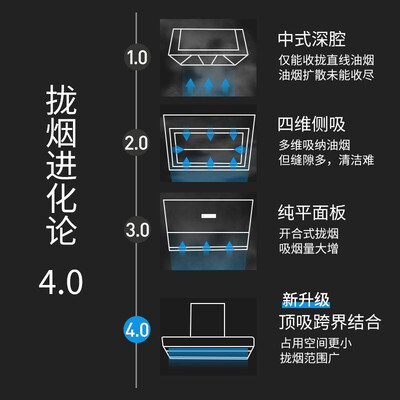 拢烟进化论

4.0

1.0

中式深腔

仅能收拢直线油烟
油烟扩散未能收尽

2.0

四维侧吸

多维吸纳油烟
但缝隙多，清洁难

3.0

纯平面板

开合式拢烟
吸烟量大增

4.0

新升级

顶吸跨界结合

占用空间更小
拢烟范围广