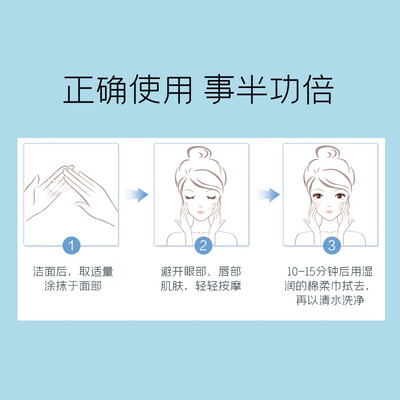 正确使用 事半功倍

1

洁面后，取适量涂抹于面部

2

避开眼部、唇部肌肤，轻轻按摩

3

10-15分钟后用湿润的棉柔巾拭去，再以清水洗净