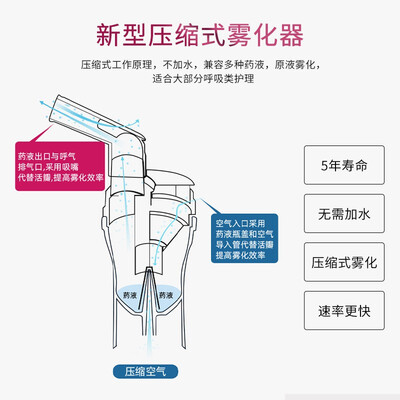 新型压缩式雾化器

压缩式工作原理，不加水，兼容多种药液，原液雾化，适合大部分呼吸类护理

药液出口与呼气排气口,采用吸嘴代替活瓣,提高雾化效率

空气入口采用药液瓶盖和空气导入管代替活瓣提高雾化效率

药液

药液

压缩空气

5年寿命

无需加水

压缩式雾化

速率更快