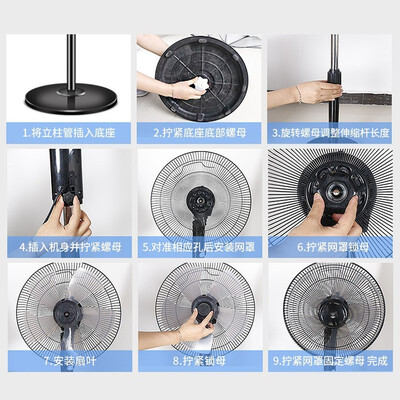 1.将立柱管插入底座

2.拧紧底座底部螺母

3.旋转螺母调整伸缩杆长度

4.插入机身并拧紧螺母

5.对准相应孔后安装网罩

6.拧紧网罩锁母

7.安装扇叶

8.拧紧锁母

9.拧紧网罩固定螺母 完成