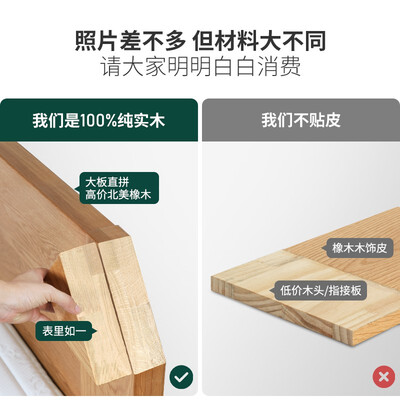 照片差不多 但材料大不同
请大家明明白白消费

我们是100%纯实木

大板直拼
高价北美橡木

表里如一

我们不贴皮

橡木木饰皮

低价木头/指接板