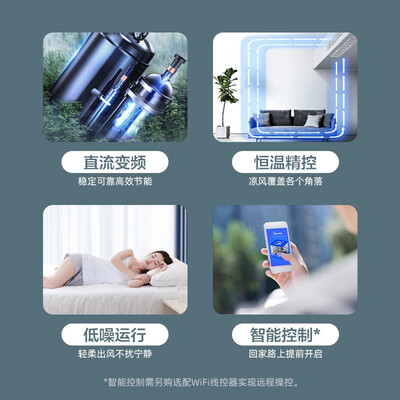 直流变频
稳定可靠高效节能

恒温精控
凉风覆盖各个角落

低噪运行
轻柔出风不扰宁静

智能控制*
回家路上提前开启

*智能控制需另购选配WiFi线控器实现远程操控。