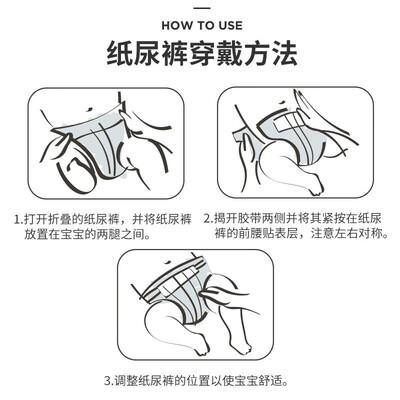 HOW TO USE

纸尿裤穿戴方法

1.打开折叠的纸尿裤，并将纸尿裤放置在宝宝的两腿之间。

2.揭开胶带两侧并将其紧按在纸尿裤的前腰贴表层，注意左右对称。

3.调整纸尿裤的位置以使宝宝舒适。