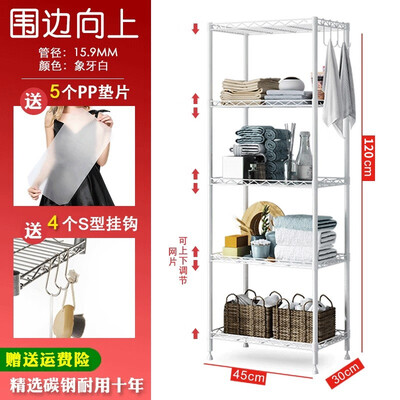 围边向上

管径：15.9MM
颜色：象牙白

送 5个PP垫片

送 4个S型挂钩

赠送运费险

精选碳钢耐用十年

网片可上下调节

120cm

45cm

30cm