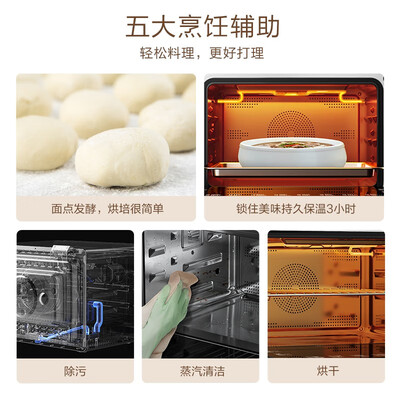 五大烹饪辅助

轻松料理，更好打理

面点发酵，烘培很简单

锁住美味持久保温3小时

除污

蒸汽清洁

烘干