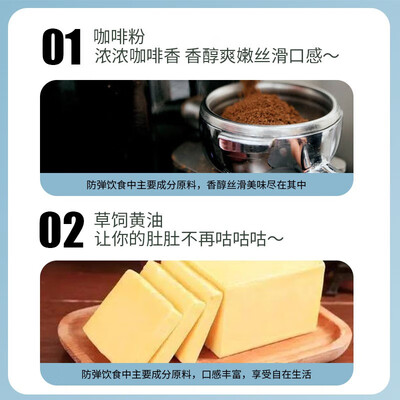 01 咖啡粉
浓浓咖啡香 香醇爽嫩丝滑口感～

防弹饮食中主要成分原料，香醇丝滑美味尽在其中

02 草饲黄油
让你的肚肚不再咕咕咕～

防弹饮食中主要成分原料，口感丰富，享受自在生活