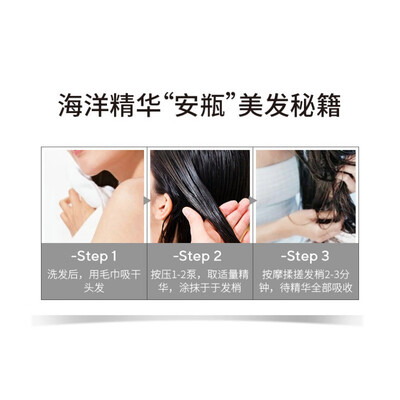 海洋精华“安瓶”美发秘籍

-Step 1
洗发后，用毛巾吸干头发

-Step 2
按压1-2泵，取适量精华，涂抹于于发梢

-Step 3
按摩揉搓发梢2-3分钟，待精华全部吸收