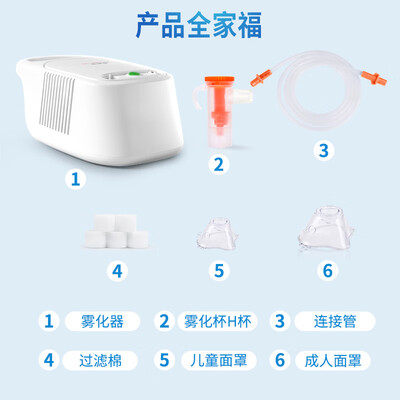 产品全家福

1

2

3

4

5

6

1 雾化器
2 雾化杯H杯
3 连接管
4 过滤棉
5 儿童面罩
6 成人面罩