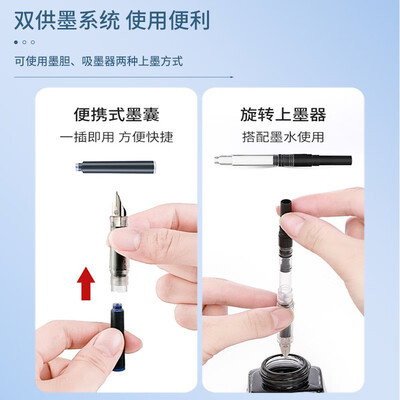 双供墨系统 使用便利

可使用墨胆、吸墨器两种上墨方式

便携式墨囊
一插即用 方便快捷

旋转上墨器
搭配墨水使用