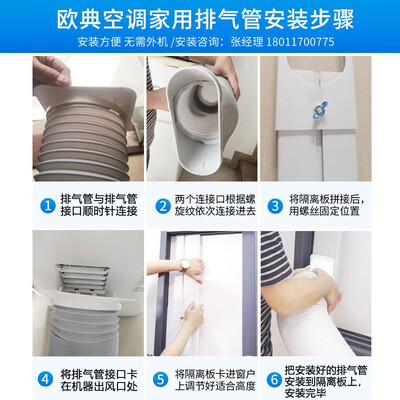 欧典空调家用排气管安装步骤

安装方便 无需外机 /安装咨询：张经理 18011700775

1 排气管与排气管接口顺时针连接

2 两个连接口根据螺旋纹依次连接进去

3 将隔离板拼接后，用螺丝固定位置

4 将排气管接口卡在机器出风口处

5 将隔离板卡进窗户上调节好适合高度

6 把安装好的排气管安装到隔离板上，安装完毕