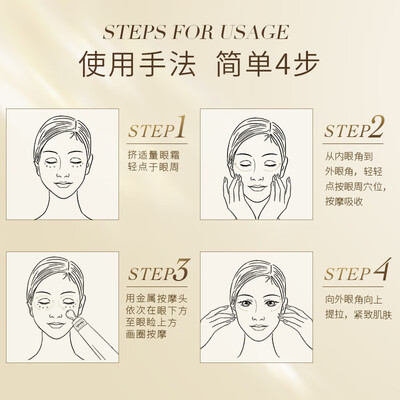 STEPS FOR USAGE
使用手法 简单4步

STEP1
挤适量眼霜轻点于眼周

STEP2
从内眼角到外眼角，轻轻点按眼周穴位，按摩吸收

STEP3
用金属按摩头依次在眼下方至眼睑上方画圈按摩

STEP4
向外眼角向上提拉，紧致肌肤