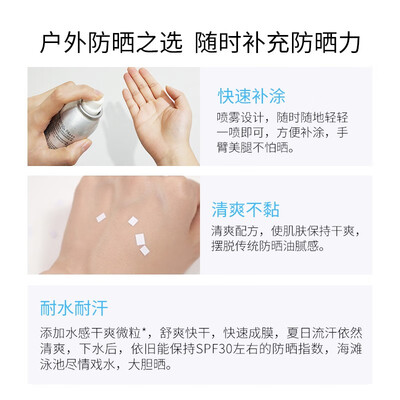 户外防晒之选 随时补充防晒力

快速补涂

喷雾设计，随时随地轻轻一喷即可，方便补涂，手臂美腿不怕晒。

清爽不黏

清爽配方，使肌肤保持干爽，摆脱传统防晒油腻感。

耐水耐汗

添加水感干爽微粒*，舒爽快干，快速成膜，夏日流汗依然清爽，下水后，依旧能保持SPF30左右的防晒指数，海滩泳池尽情戏水，大胆晒。