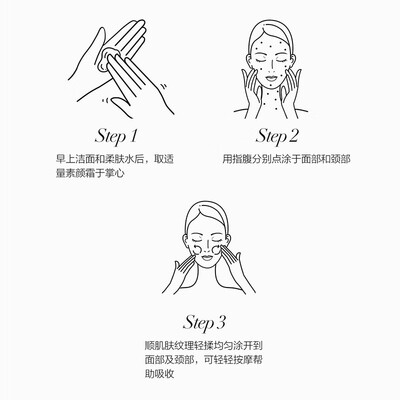 Step 1

早上洁面和柔肤水后，取适量素颜霜于掌心

Step 2

用指腹分别点涂于面部和颈部

Step 3

顺肌肤纹理轻揉均匀涂开到面部及颈部，可轻轻按摩帮助吸收