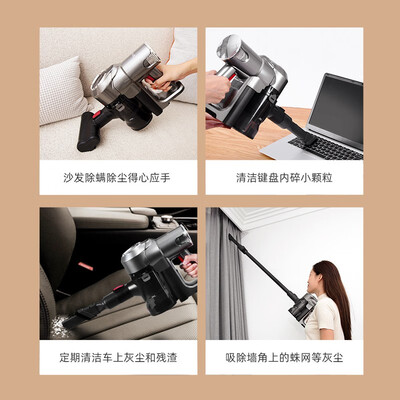 沙发除螨除尘得心应手

清洁键盘内碎小颗粒

定期清洁车上灰尘和残渣

吸除墙角上的蛛网等灰尘