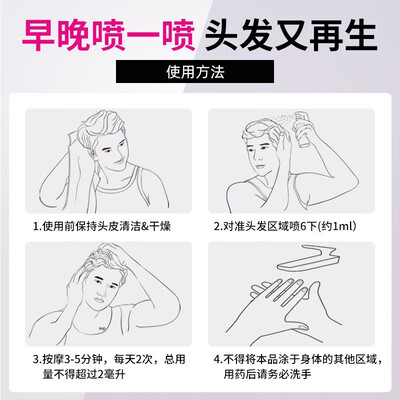 早晚喷一喷 头发又再生

使用方法

1.使用前保持头皮清洁&干燥

2.对准头发区域喷6下(约1ml)

3.按摩3-5分钟，每天2次，总用量不得超过2毫升

4.不得将本品涂于身体的其他区域，用药后请务必洗手