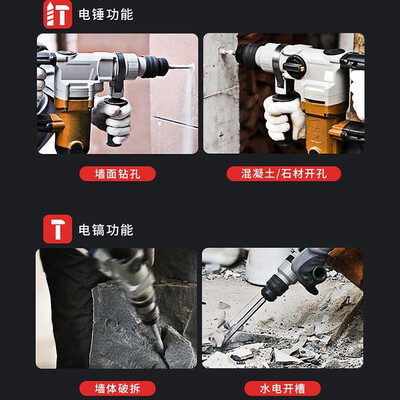 电锤功能

墙面钻孔

混凝土/石材开孔

电镐功能

墙体破拆

水电开槽