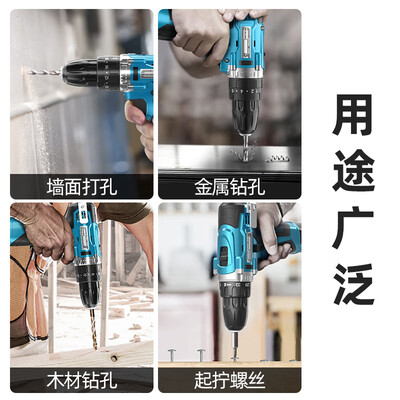 墙面打孔

金属钻孔

木材钻孔

起拧螺丝

用途广泛