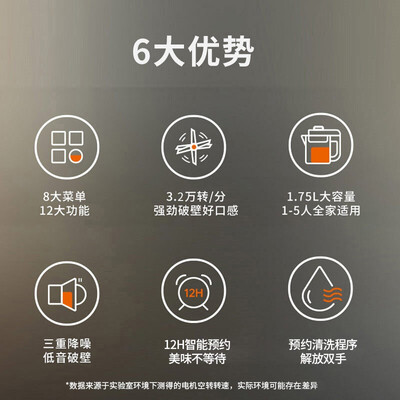 6大优势

8大菜单
12大功能

3.2万转/分
强劲破壁好口感

1.75L大容量
1-5人全家适用

三重降噪
低音破壁

12H

12H智能预约
美味不等待

预约清洗程序
解放双手

*数据来源于实验室环境下测得的电机空转转速，实际环境可能存在差异