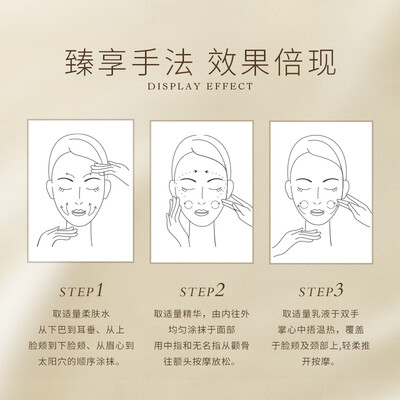 臻享手法 效果倍现
DISPLAY EFFECT

STEP1
取适量柔肤水
从下巴到耳垂、从上
脸颊到下脸颊、从眉心到
太阳穴的顺序涂抹。

STEP2
取适量精华，由内往外
均匀涂抹于面部
用中指和无名指从颧骨
往额头按摩放松。

STEP3
取适量乳液于双手
掌心中捂温热，覆盖
于脸颊及颈部上，轻柔推
开按摩。