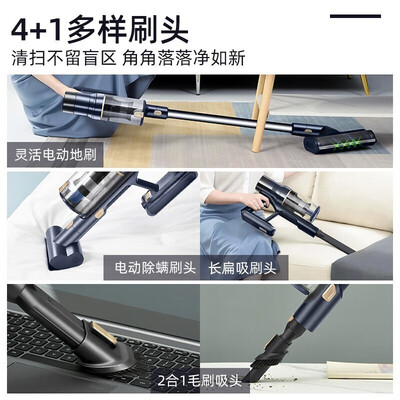 4+1多样刷头
清扫不留盲区 角角落落净如新

灵活电动地刷

电动除螨刷头

长扁吸刷头

2合1毛刷吸头