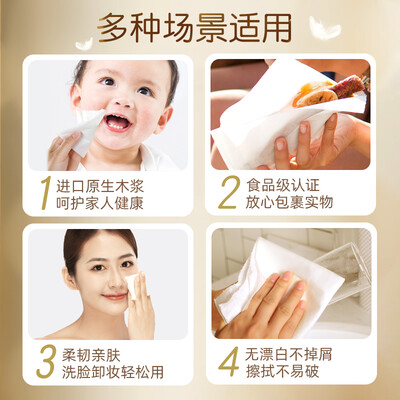 多种场景适用

1 进口原生木浆
呵护家人健康

2 食品级认证
放心包裹实物

3 柔韧亲肤
洗脸卸妆轻松用

4 无漂白不掉屑
擦拭不易破