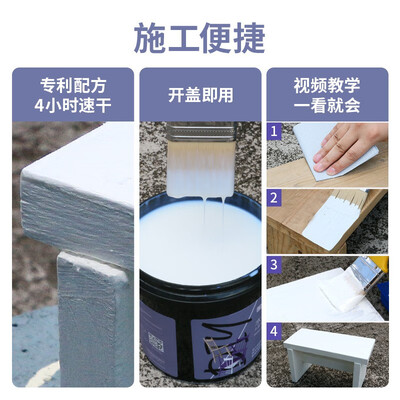 施工便捷

专利配方
4小时速干

开盖即用

视频教学
一看就会

1

2

3

4