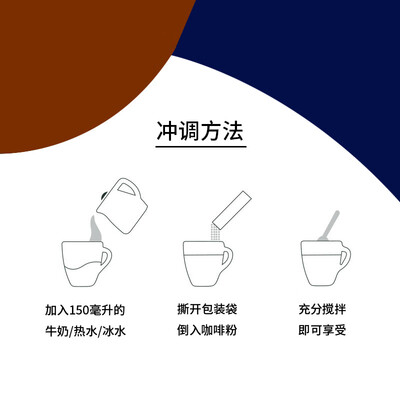 冲调方法

加入150毫升的
牛奶/热水/冰水

撕开包装袋
倒入咖啡粉

充分搅拌
即可享受