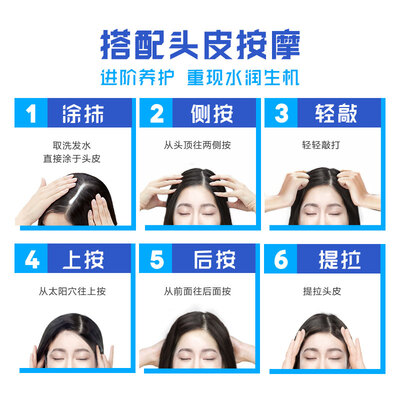 搭配头皮按摩

进阶养护 重现水润生机

1 涂抹

取洗发水
直接涂于头皮

2 侧按

从头顶往两侧按

3 轻敲

轻轻敲打

4 上按

从太阳穴往上按

5 后按

从前面往后面按

6 提拉

提拉头皮