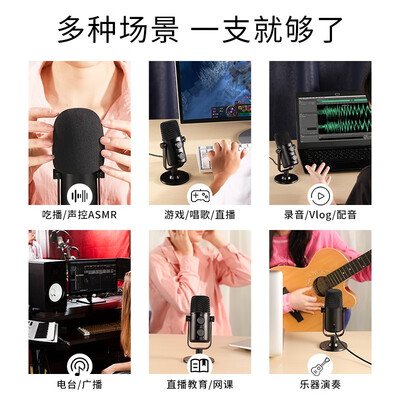 多种场景 一支就够了

吃播/声控ASMR

游戏/唱歌/直播

录音/Vlog/配音

电台/广播

直播教育/网课

乐器演奏