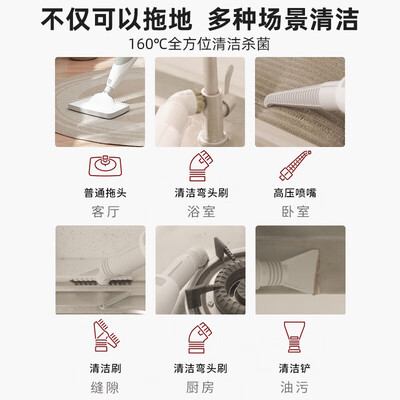 不仅可以拖地 多种场景清洁

160°C全方位清洁杀菌

普通拖头
客厅

清洁弯头刷
浴室

高压喷嘴
卧室

清洁刷
缝隙

清洁弯头刷
厨房

清洁铲
油污